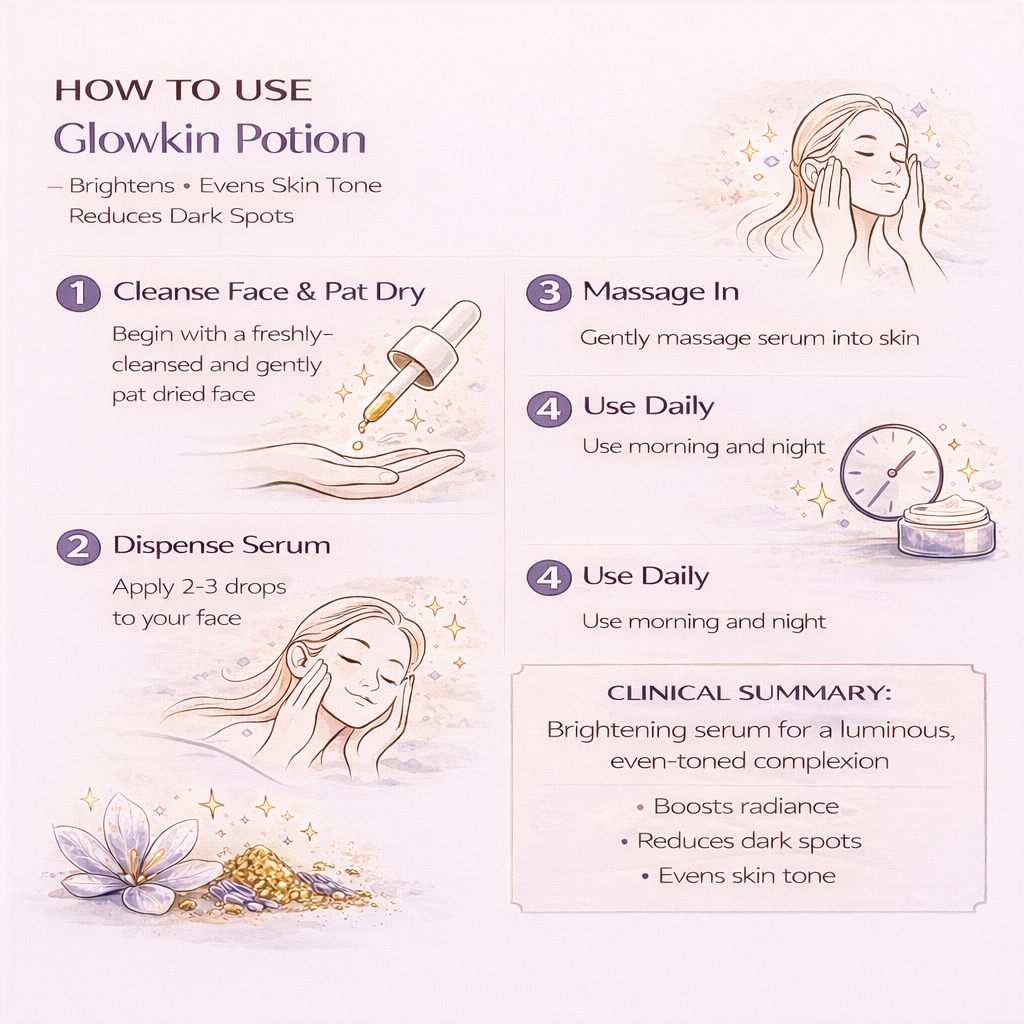 HOW TO USE
Glowkin Potion
– Brightens • Evens Skin Tone
Reduces Dark Spots

1 Cleanse Face & Pat Dry
Begin with a freshly-cleansed and gently pat dried face

2 Dispense Serum
Apply 2-3 drops to your face

3 Massage In
Gently massage serum into skin

4 Use Daily
Use morning and night

4 Use Daily
Use morning and night

CLINICAL SUMMARY:
Brightening serum for a luminous, even-toned complexion
• Boosts radiance
• Reduces dark spots
• Evens skin tone