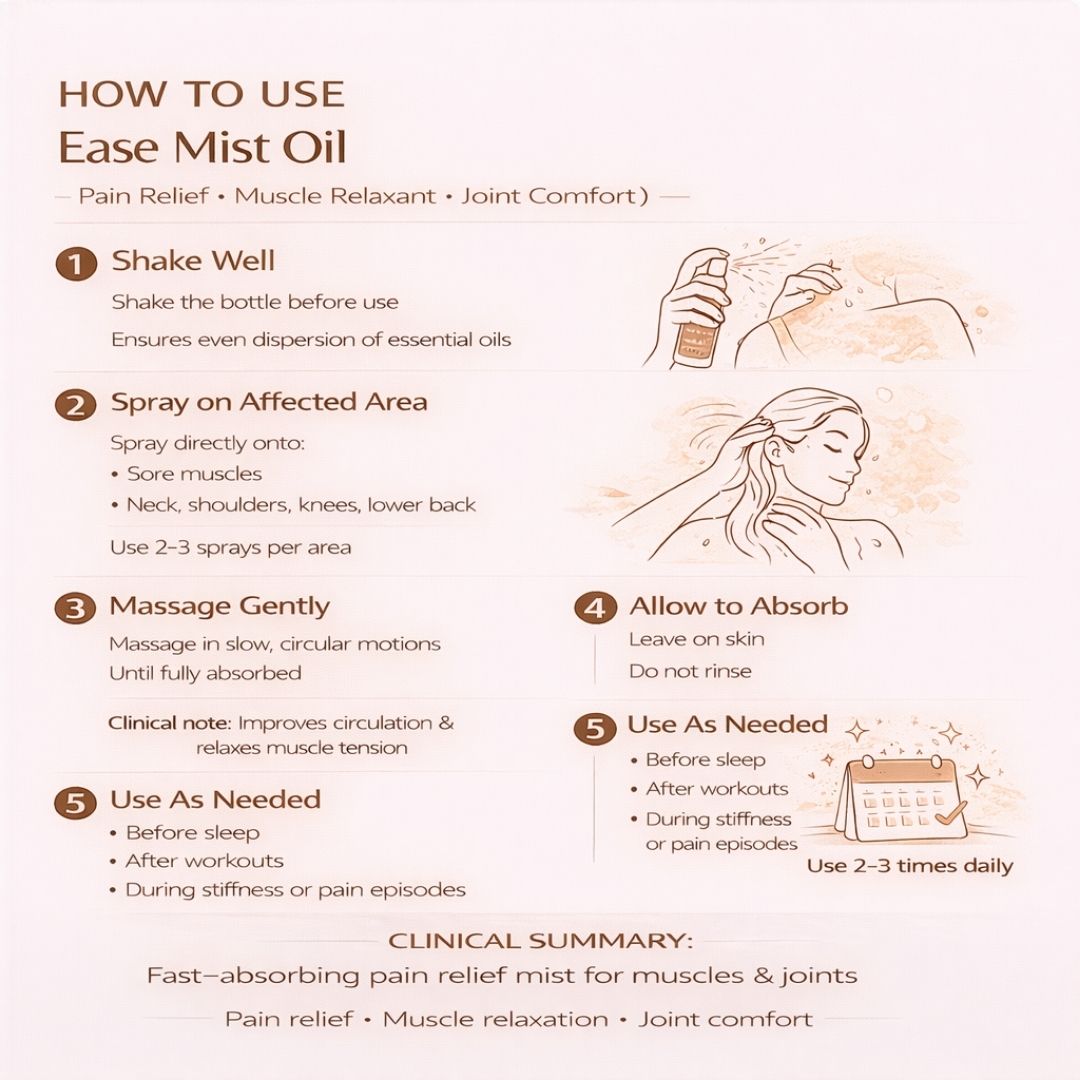 HOW TO USE
Ease Mist Oil

— Pain Relief • Muscle Relaxant • Joint Comfort) —

1 Shake Well
Shake the bottle before use
Ensures even dispersion of essential oils

2 Spray on Affected Area
Spray directly onto:
• Sore muscles
• Neck, shoulders, knees, lower back
Use 2–3 sprays per area

3 Massage Gently
Massage in slow, circular motions
Until fully absorbed

Clinical note: Improves circulation & relaxes muscle tension

5 Use As Needed
• Before sleep
• After workouts
• During stiffness or pain episodes

4 Allow to Absorb
Leave on skin
Do not rinse

5 Use As Needed
• Before sleep
• After workouts
• During stiffness or pain episodes
Use 2–3 times daily

CLINICAL SUMMARY:
Fast–absorbing pain relief mist for muscles & joints
Pain relief • Muscle relaxation • Joint comfort